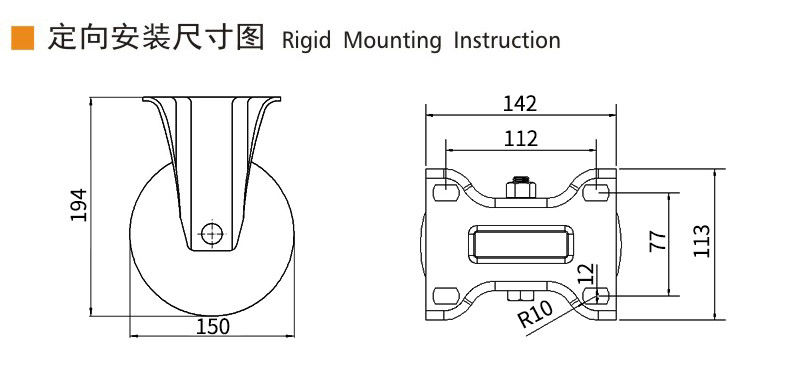 定向安装尺寸图 Rigid Mounting Instruction

194

150

142

112

77

113

12

R10